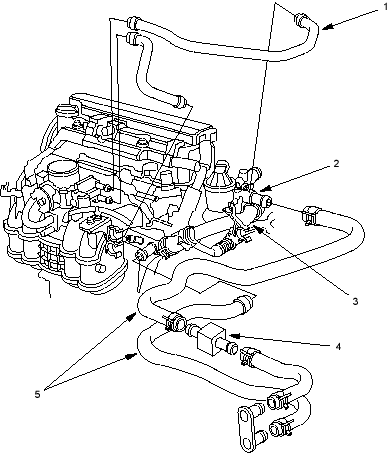 1
2
3
4
5