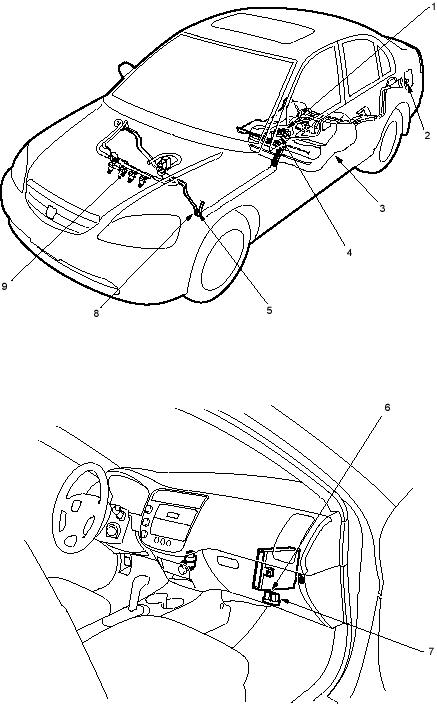 1
2
3
4
9
8
5
6
7