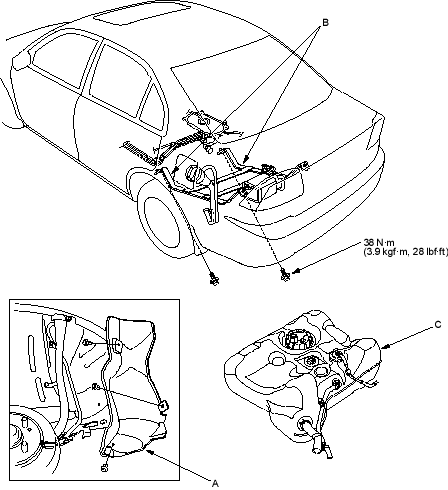 B

38 N·m
(3.9 kgf·m, 28 lbf·ft)

C

A