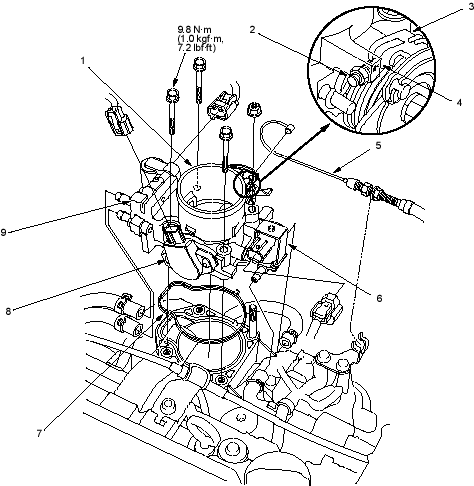 9.8 N·m
(1.0 kgf·m,
7.2 lbf·ft)

1

2

3

4

5

6

7

8

9