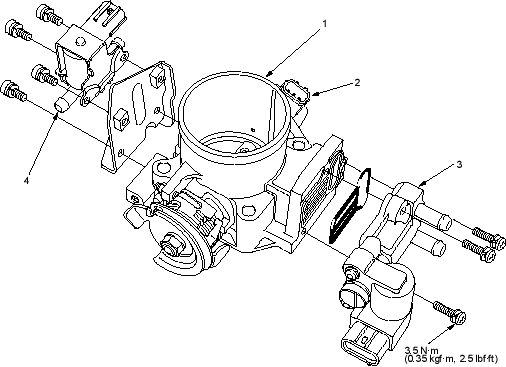 1
2
3
4
3.5 N·m
(0.35 kgf·m, 2.5 lbf·ft)