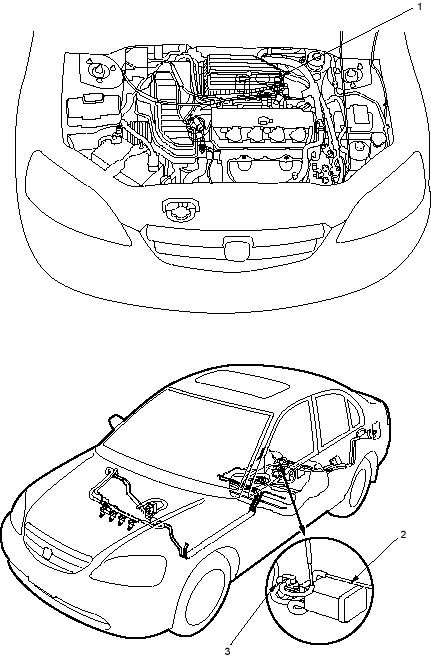 1

2

3