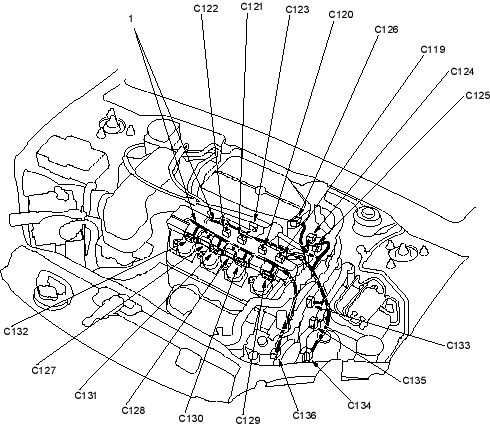 1
C122
C121
C123
C120
C126
C119
C124
C125
C132
C127
C131
C128
C130
C129
C136
C134
C135
C133