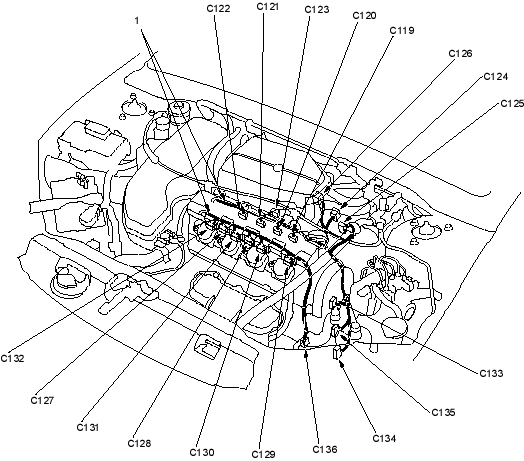 1
C122
C121
C123
C120
C119
C126
C124
C125
C132
C127
C131
C128
C130
C129
C136
C134
C135
C133