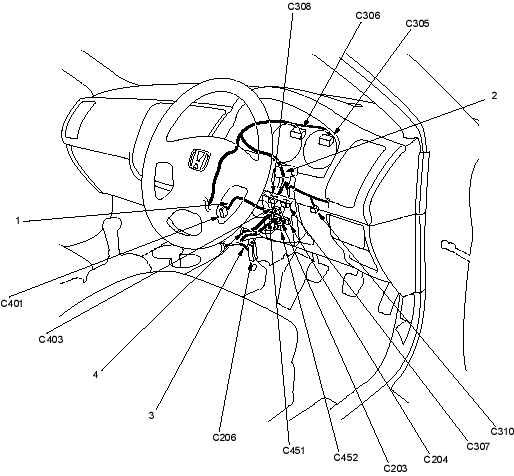 C308
C306
C305
2
1
C401
C403
4
3
C206
C451
C452
C203
C204
C307
C310