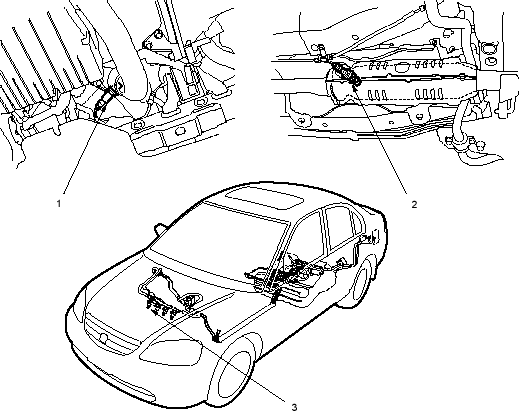 1

2

3