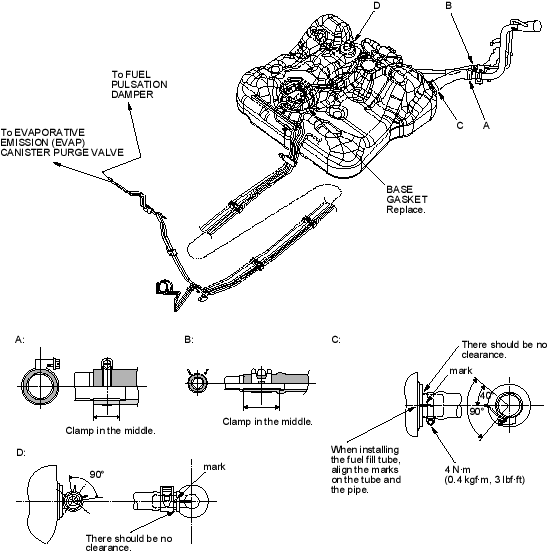 D

B

To FUEL PULSATION DAMPER

To EVAPORATIVE EMISSION (EVAP) CANISTER PURGE VALVE

C

A

BASE GASKET Replace.

A:

Clamp in the middle.

B:

Clamp in the middle.

C:

There should be no clearance.

mark

40°

90°

When installing the fuel fill tube, align the marks on the tube and the pipe.

4 N·m (0.4 kgf·m, 3 lbf·ft)

D:

90°

mark

There should be no clearance.