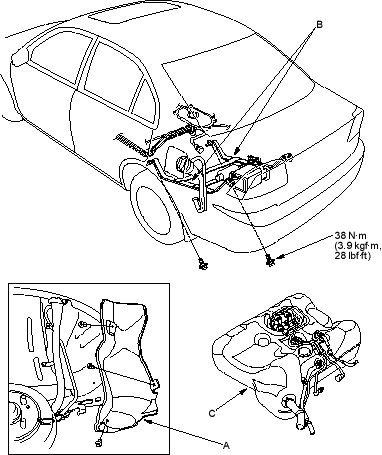 B

38 N·m
(3.9 kgf·m,
28 lbf·ft)

C

A