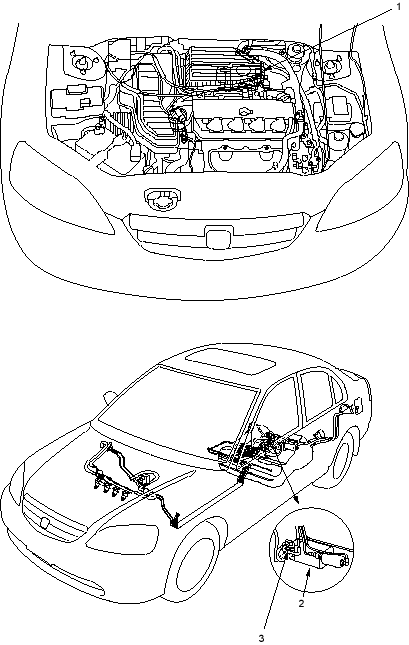 1

2

3