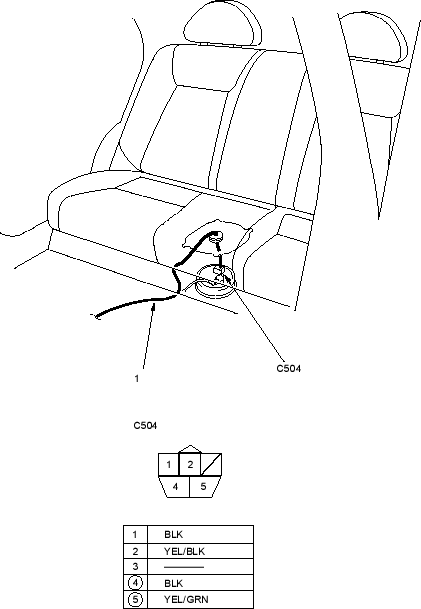 1

C504

C504

1 2

4 5

| 1 | BLK |
|---|---|
| 2 | YEL/BLK |
| 3 | ——— |
| ④ | BLK |
| ⑤ | YEL/GRN |