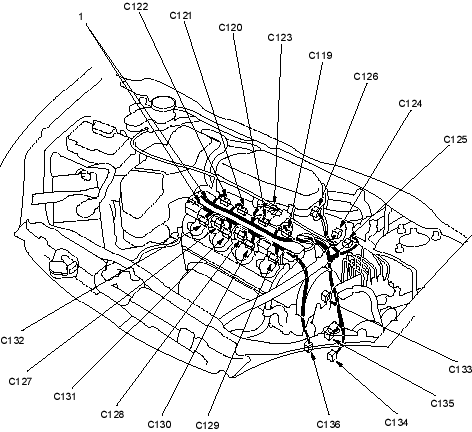 1
C122
C121
C120
C123
C119
C126
C124
C125
C132
C127
C131
C128
C130
C129
C136
C134
C135
C133