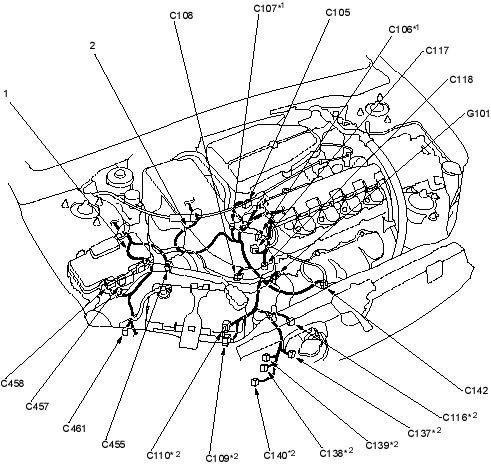 C108
C107*1
C105
C106*1
2
C117
C118
1
G101
C458
C457
C461
C455
C110*2
C109*2
C140*2
C138*2
C139*2
C137*2
C116*2
C142