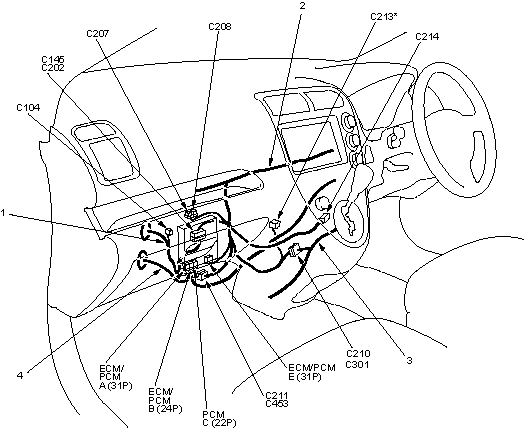 C207
C208
2
C213*
C214
C145
C202
C104
1
4
ECM/
PCM
A (31P)
ECM/
PCM
B (24P)
PCM
C (22P)
C211
C453
ECM/PCM
E (31P)
C210
C301
3