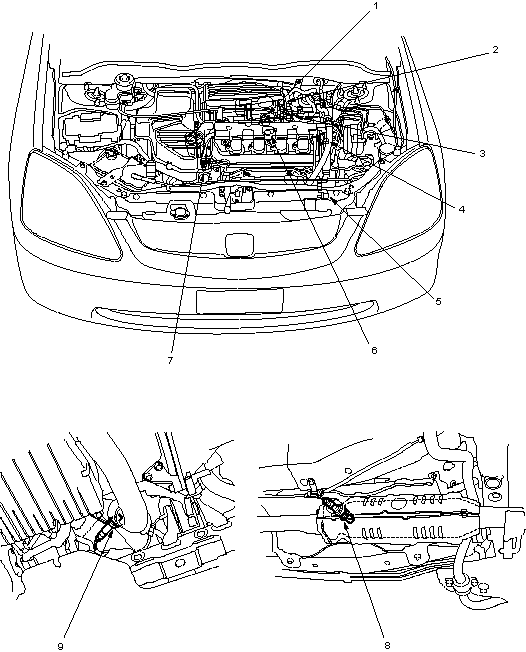 1
2
3
4
5
6
7
9
8