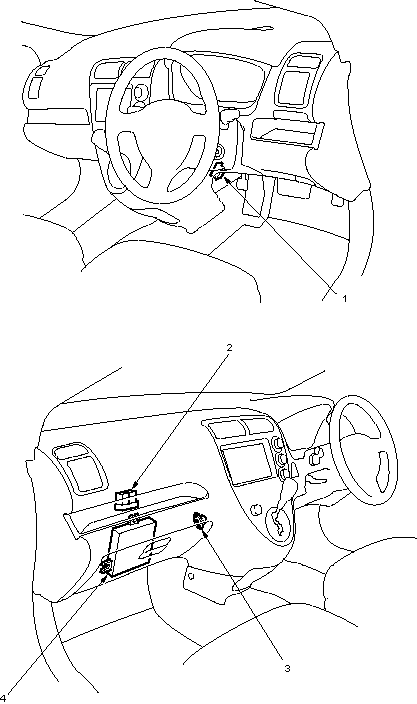 1

2

3

4