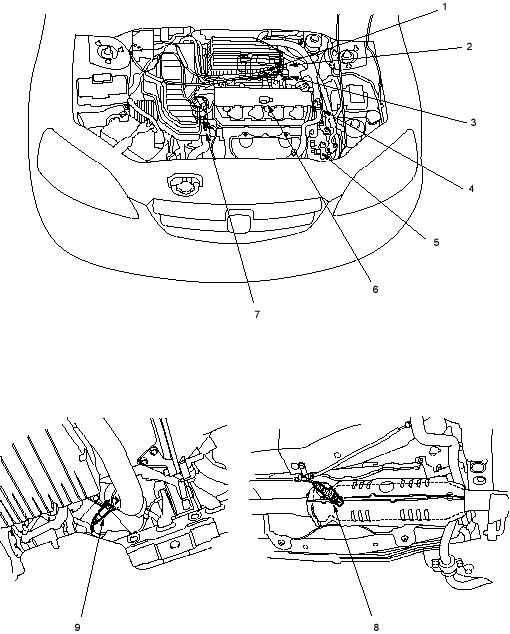 1
2
3
4
5
6
7
9
8