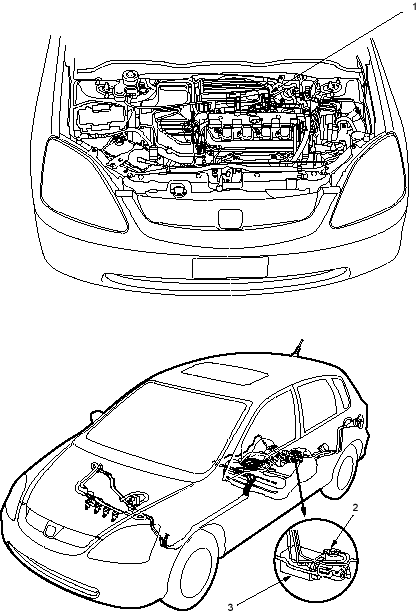 1

2

3