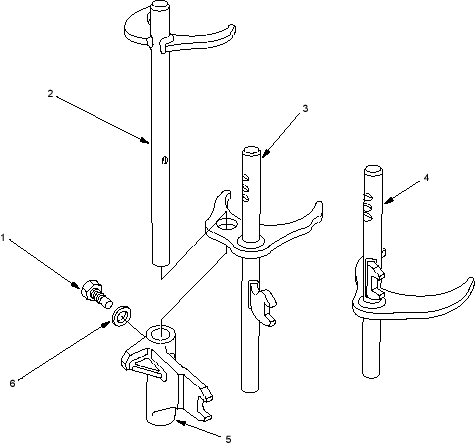 2
3
4
1
6
5