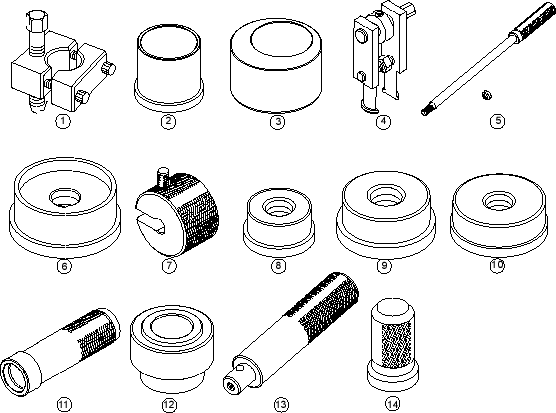 1
2
3
4
5
6
7
8
9
10
11
12
13
14