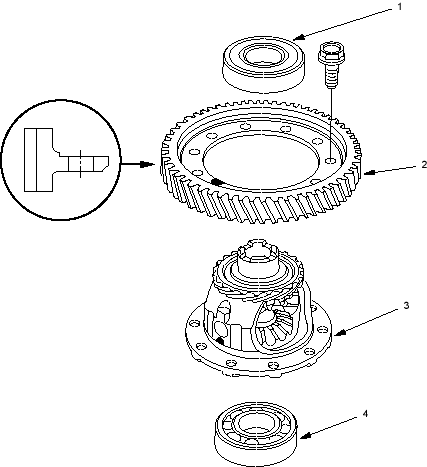 1
2
3
4