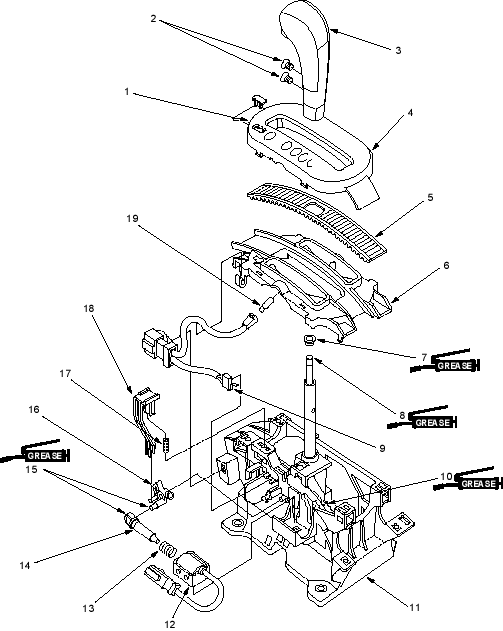 2
3
1
4
5
19
6
18
7
GREASE
17
8
GREASE
16
9
GREASE
15
10
GREASE
14
13
12
11