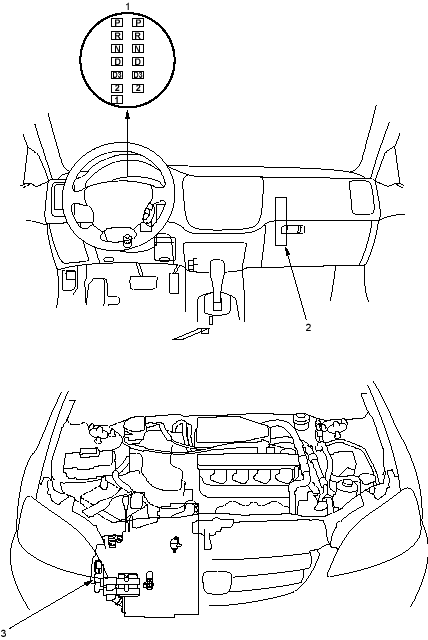 1

P P
R R
N N
D D
D3 D3
2 2
1

2

3