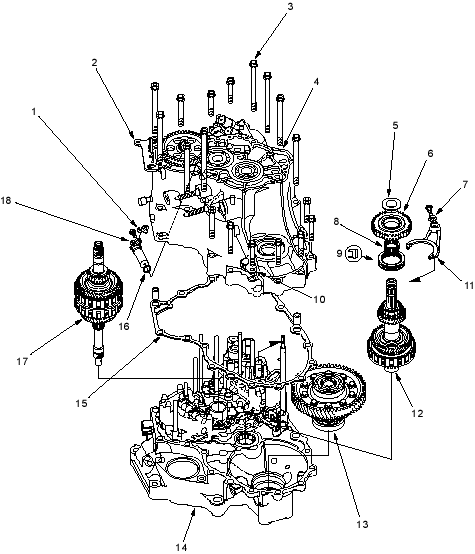 3
2
4
1
5
6
7
18
8
9
11
10
16
17
15
12
13
14