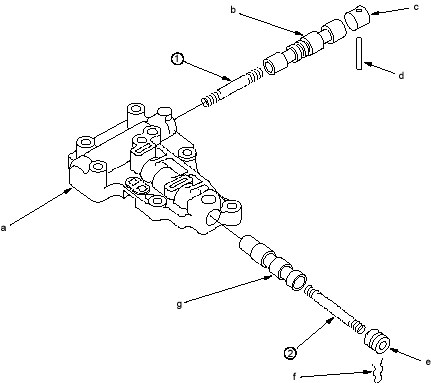 b
c
1
d
a
g
2
e
f