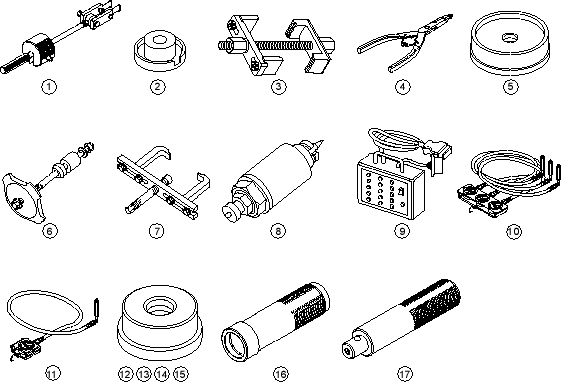 1
2
3
4
5
6
7
8
9
10
11
12 13 14 15
16
17