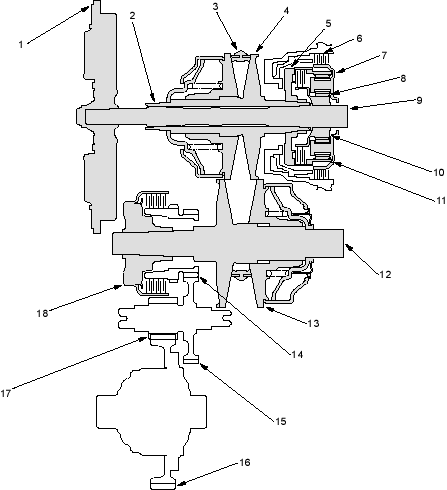 1
2
3
4
5
6
7
8
9
10
11
12
13
14
15
16
17
18