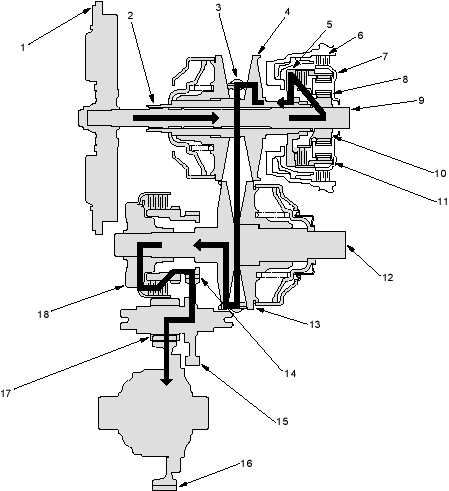 1
2
3
4
5
6
7
8
9
10
11
12
13
14
15
16
17
18