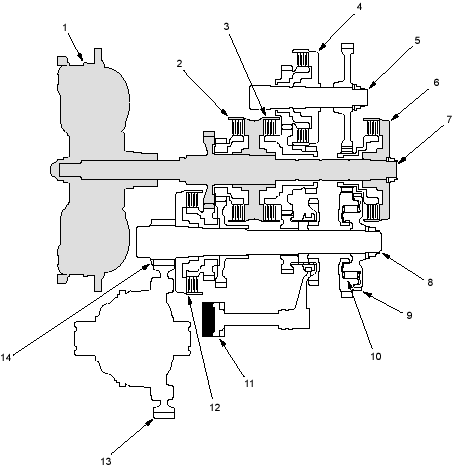 1
2
3
4
5
6
7
8
9
10
11
12
13
14