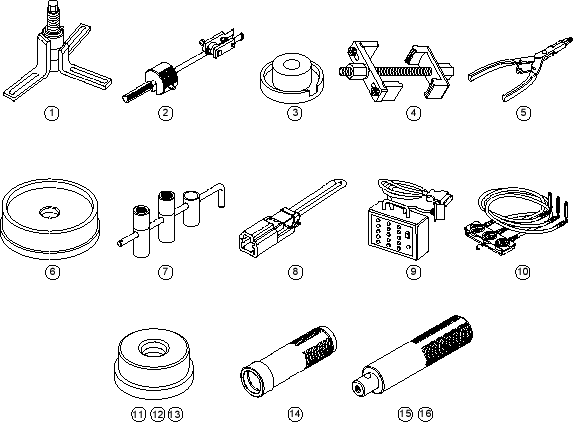 1 2 3 4 5

6 7 8 9 10

11 12 13 14 15 16