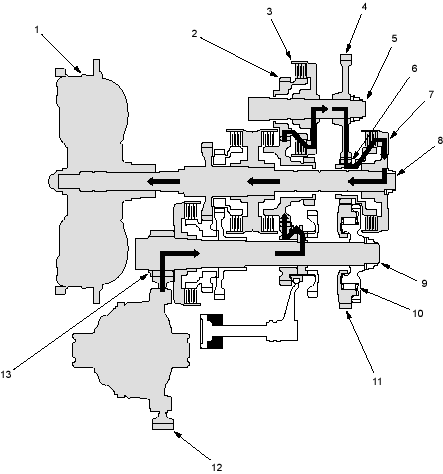 1
2
3
4
5
6
7
8
9
10
11
12
13