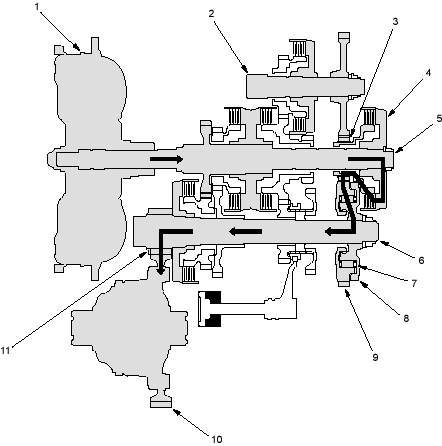 1
2
3
4
5
6
7
8
9
10
11