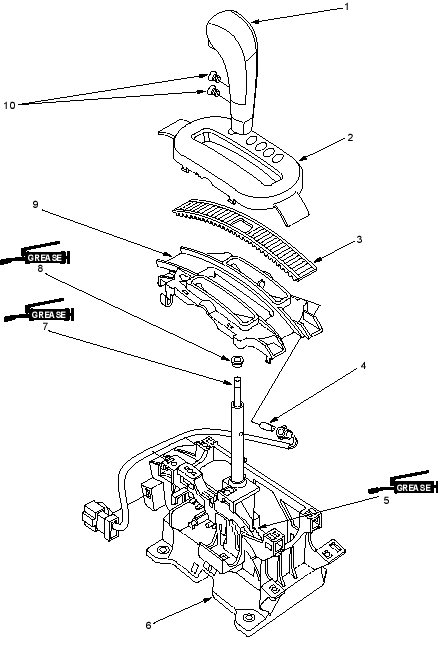 1

10

2

9

3

GREASE

8

GREASE

7

4

GREASE

5

6