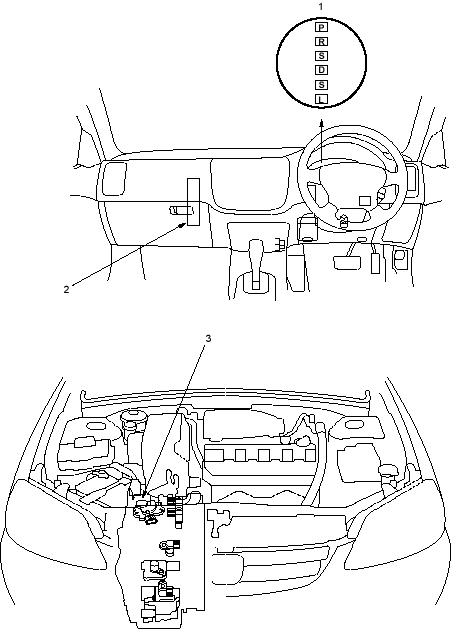 1

P
R
S
D
S
L

2

3