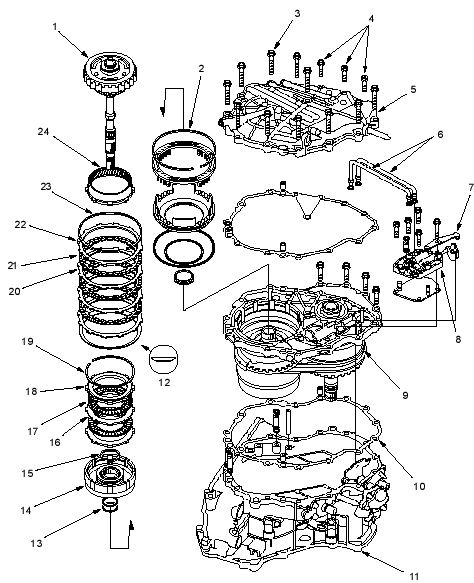 1
2
3
4
5
6
7
8
9
10
11
12
13
14
15
16
17
18
19
20
21
22
23
24