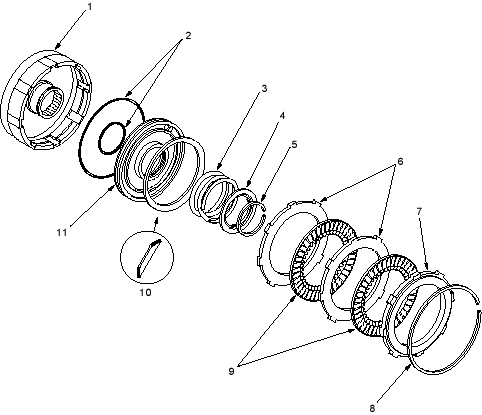 1
2
3
4
5
6
7
11
10
9
8