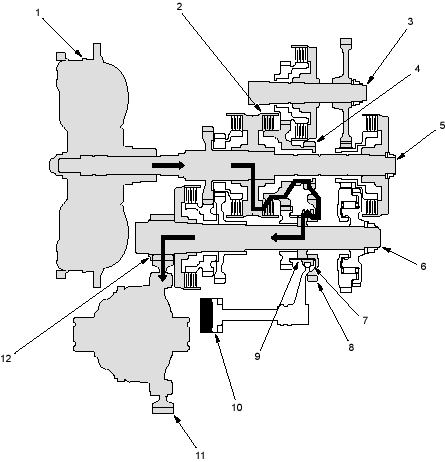 1
2
3
4
5
6
7
8
9
10
11
12