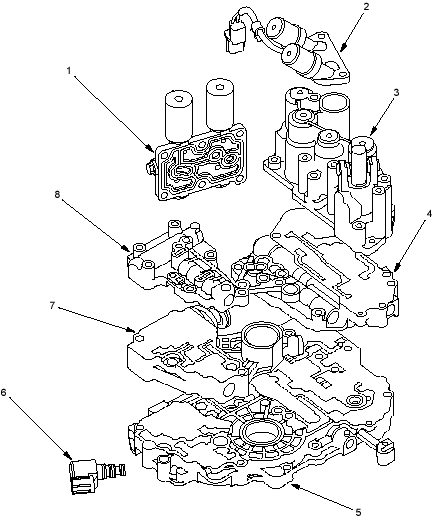 2
1
3
8
4
7
6
5