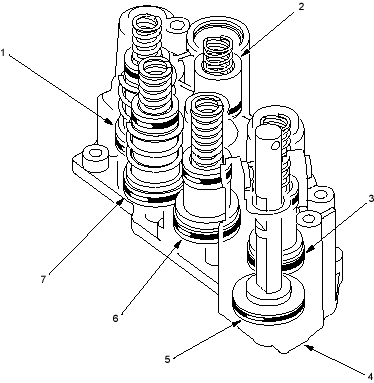 2
1
3
7
6
5
4