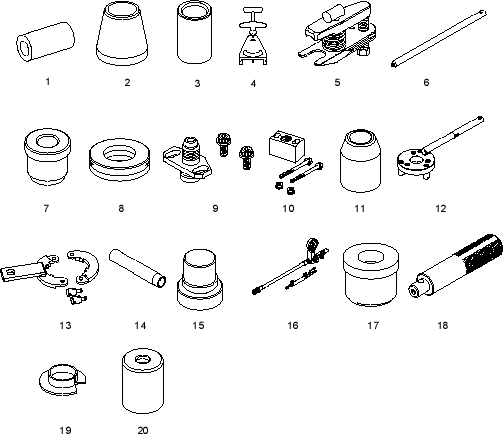 1 2 3 4 5 6

7 8 9 10 11 12

13 14 15 16 17 18

19 20