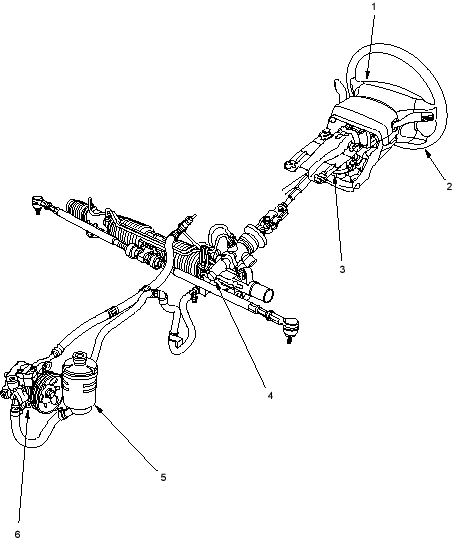 1
2
3
4
5
6