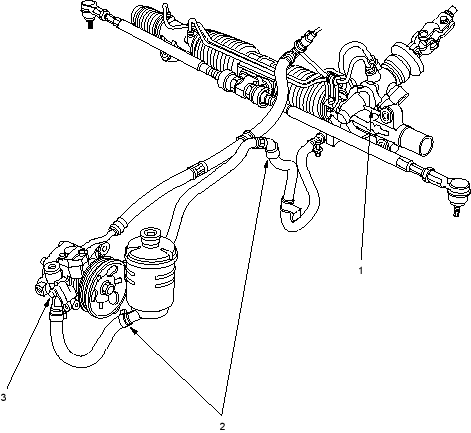 1

3

2