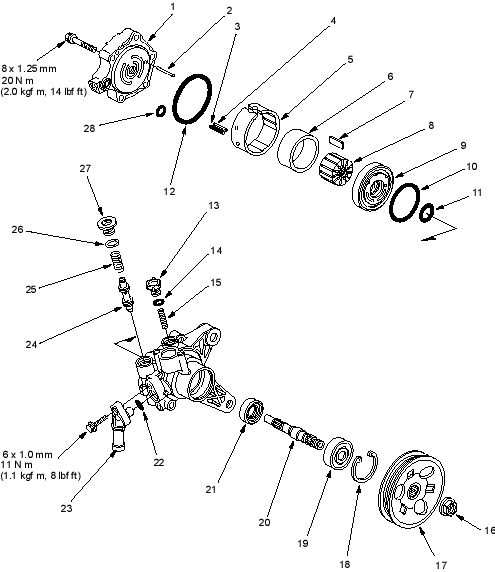 1
2
3
4
5
6
7
8
9
10
11
8 x 1.25 mm
20 N m
(2.0 kgf m, 14 lbf ft)
28
12
27
26
25
24
13
14
15
6 x 1.0 mm
11 N m
(1.1 kgf m, 8 lbf ft)
23
22
21
20
19
18
17
16