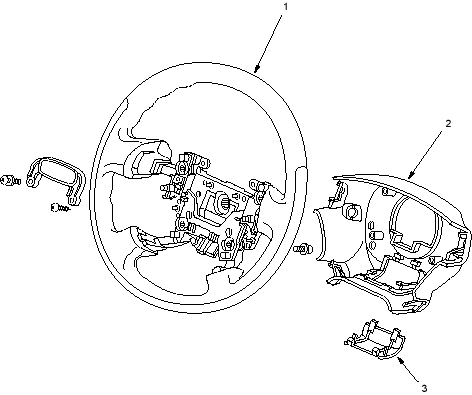 1
2
3