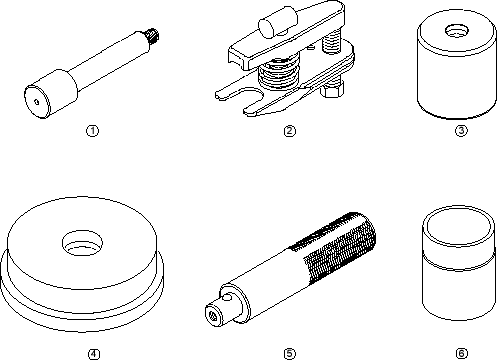 ①

②

③

④

⑤

⑥