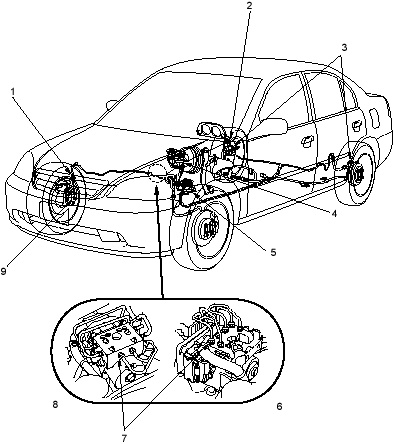 2
3
1
4
5
9
8
6
7