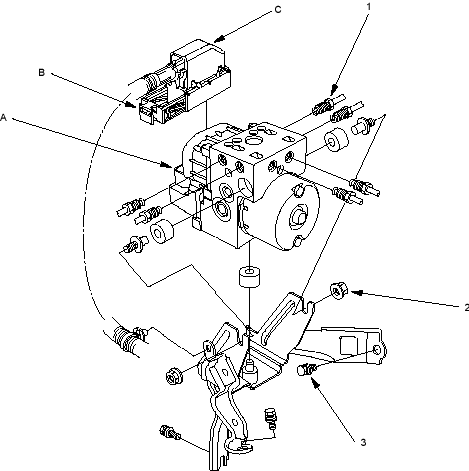 C
1
B
A
2
3